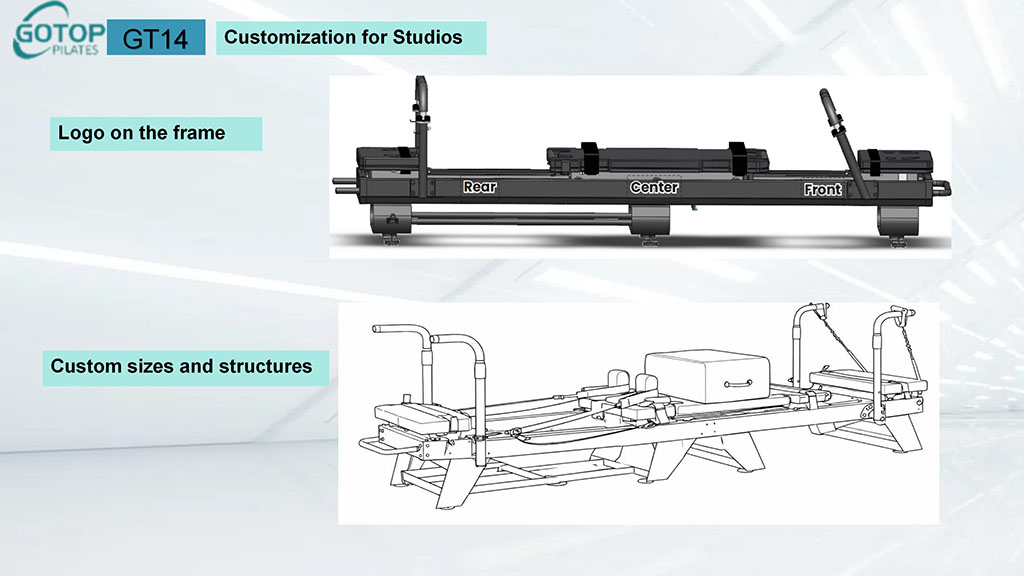 GOTOP PILATES

GT14

Customization for Studios

Logo on the frame

Rear

Center

Front

Custom sizes and structures