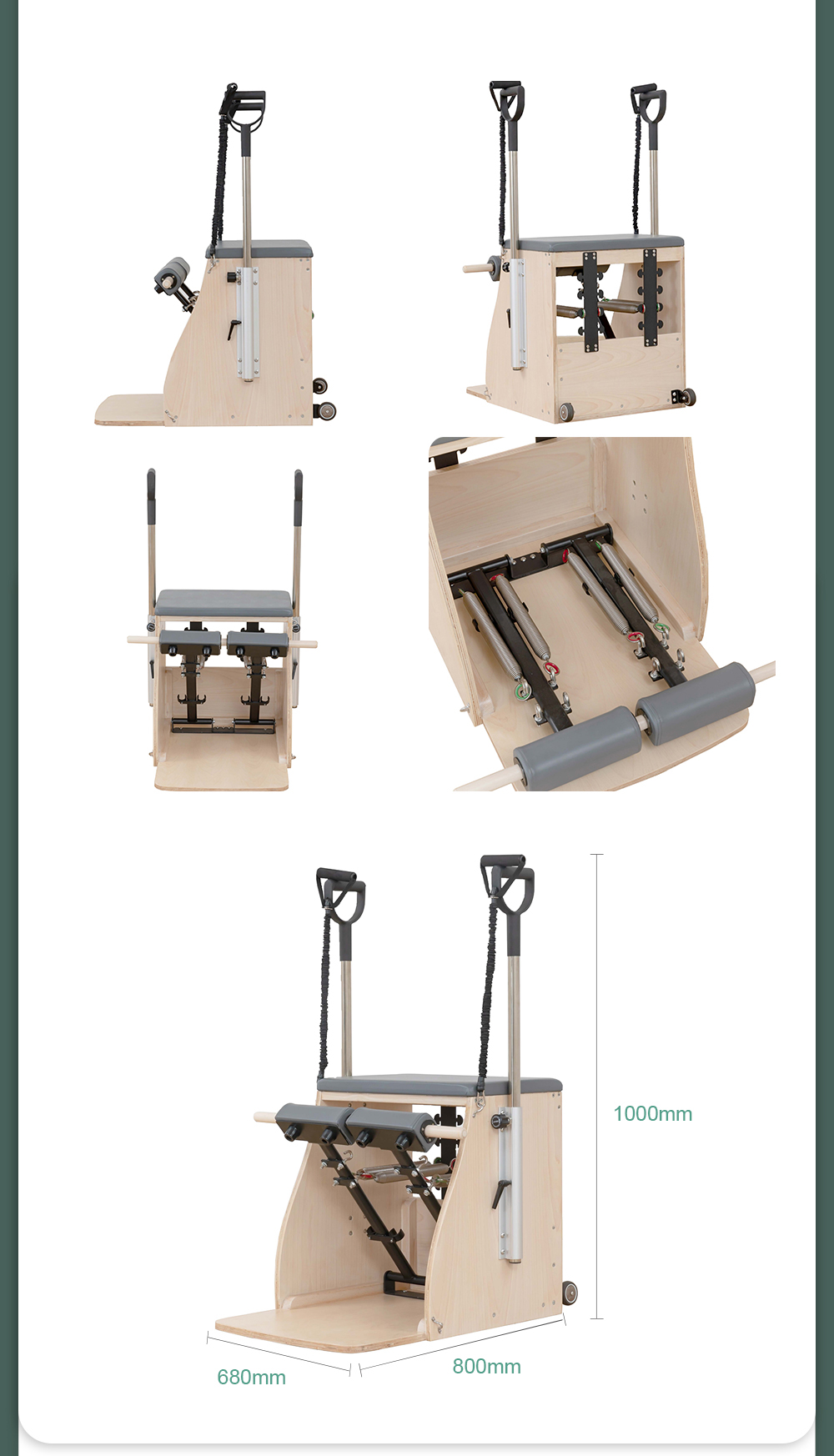 1000mm

680mm

800mm