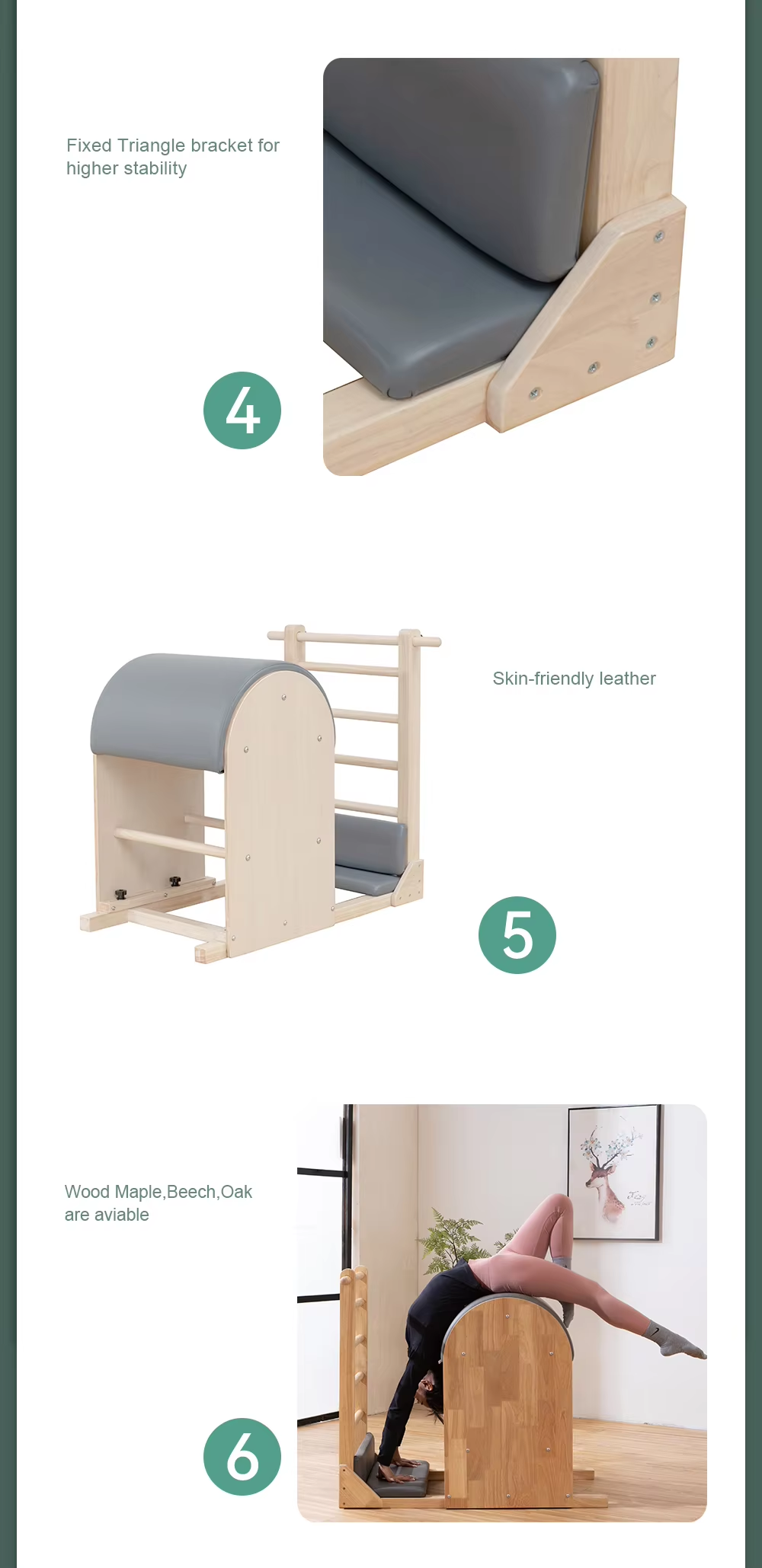 Fixed Triangle bracket for higher stability

4

Skin-friendly leather

5

Wood Maple,Beech,Oak are aviable

6